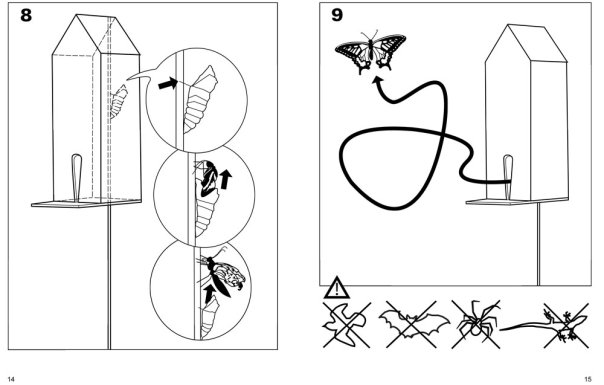 8

9

14

15