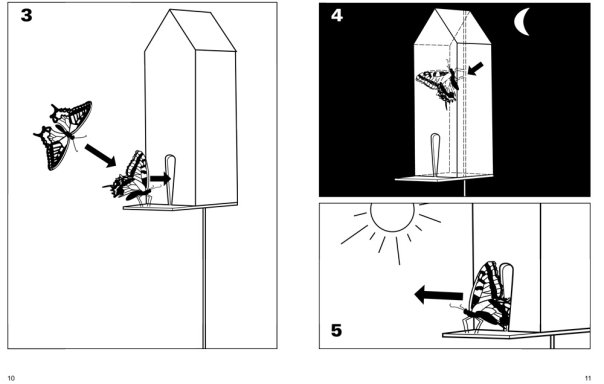 3

4

5

10

11