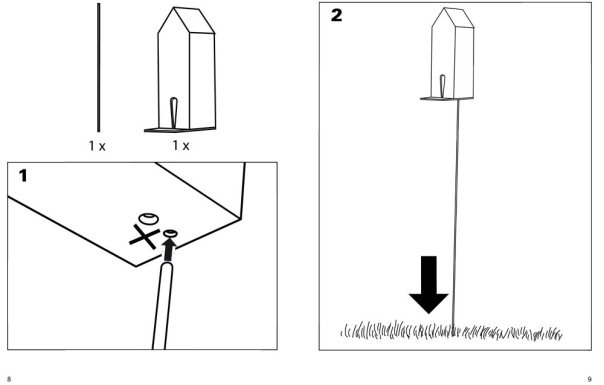 1 x
1 x

1

2

8

9